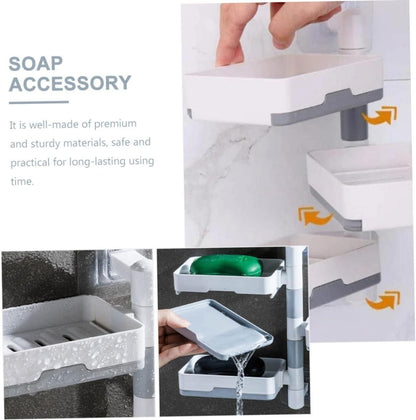 SOAP ACCESSORY

It is well-made of premium and sturdy materials, safe and practical for long-lasting using time.