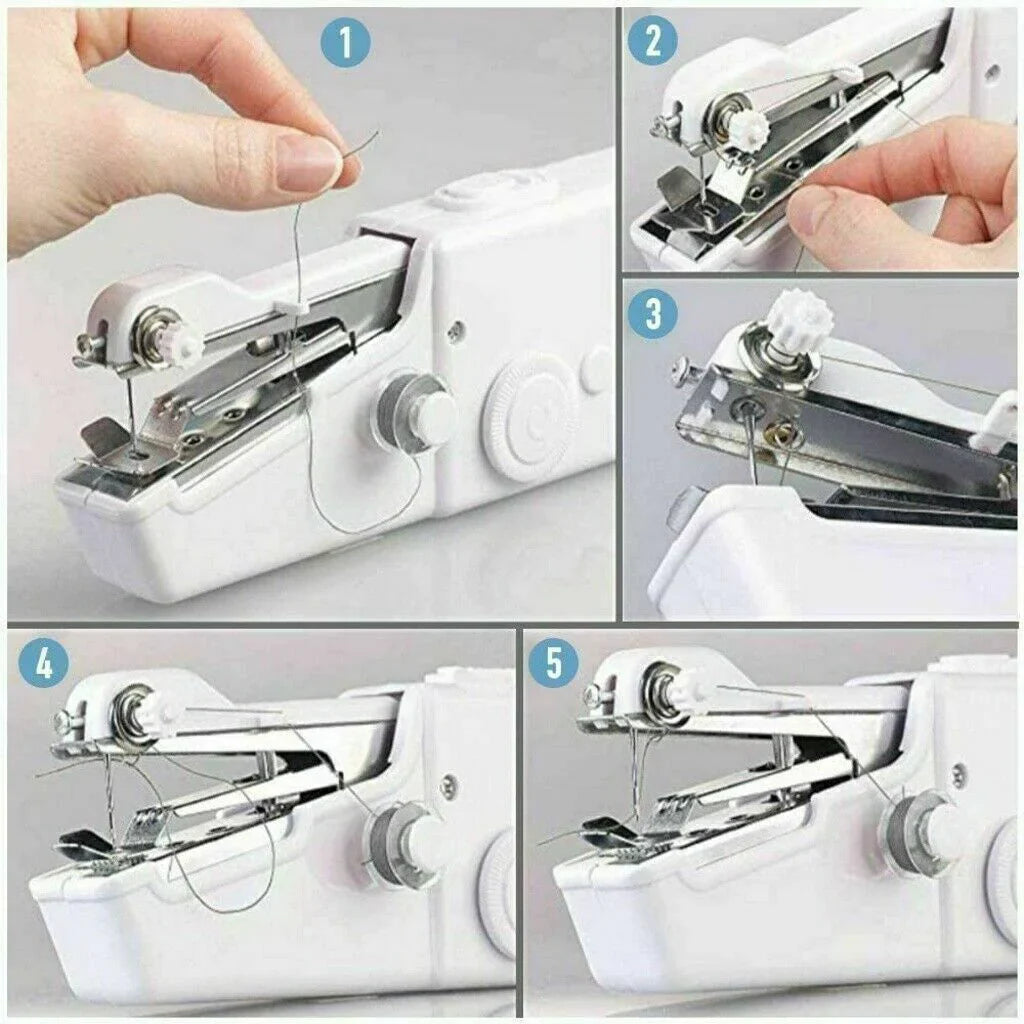 1
2
3
4
5